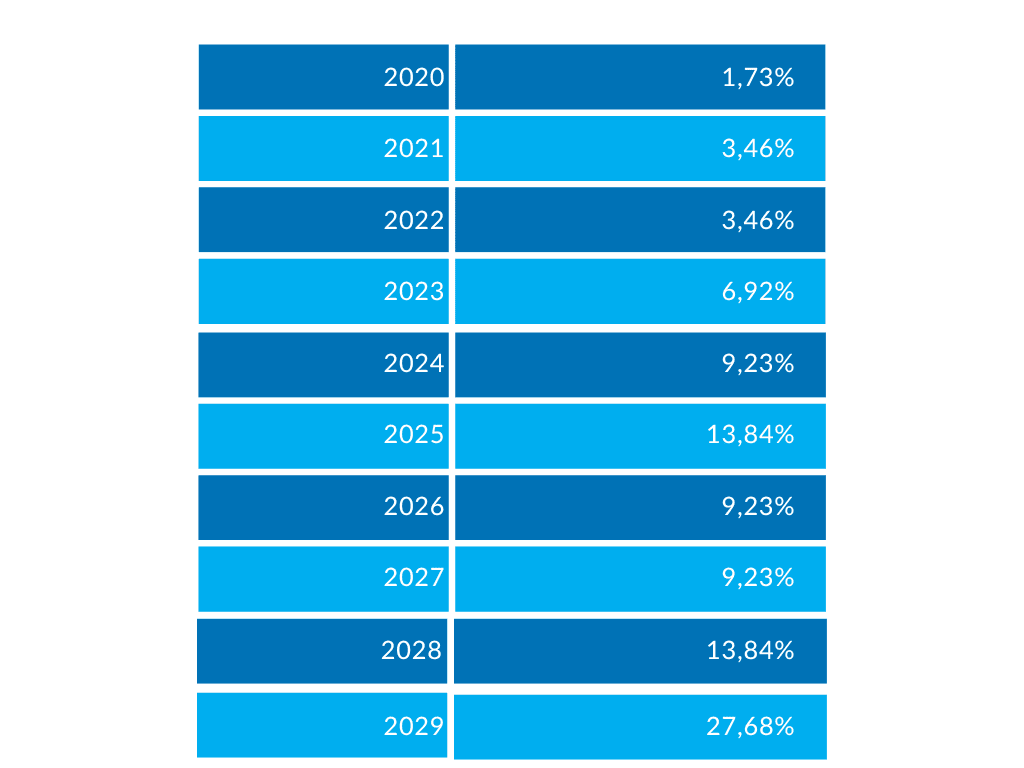 | 2020 | 1,73% |
|---|---|
| 2021 | 3,46% |
| 2022 | 3,46% |
| 2023 | 6,92% |
| 2024 | 9,23% |
| 2025 | 13,84% |
| 2026 | 9,23% |
| 2027 | 9,23% |
| 2028 | 13,84% |
| 2029 | 27,68% |